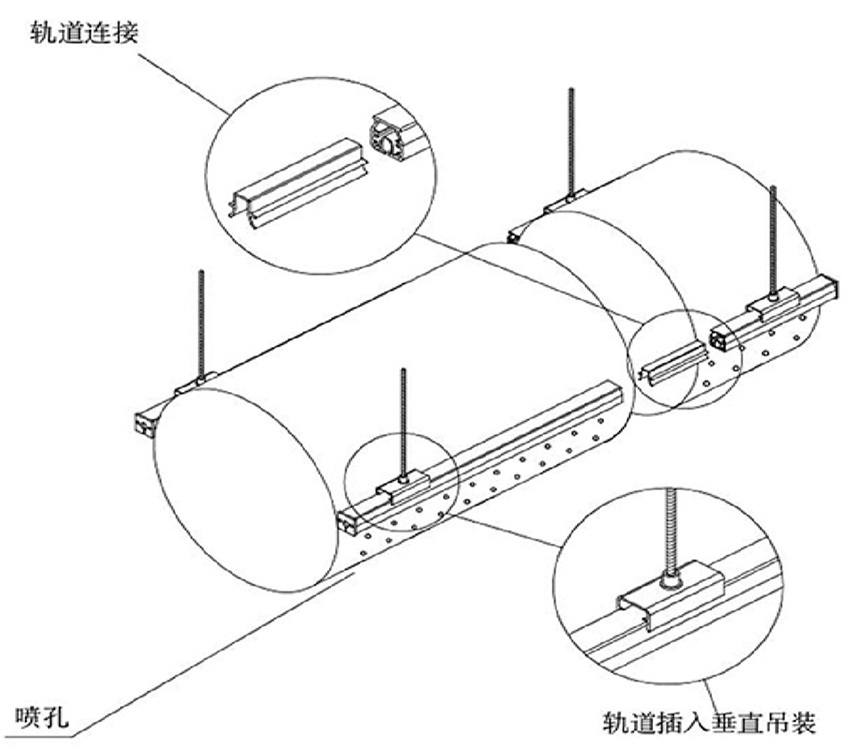 轨道连接

喷孔

轨道插入垂直吊装